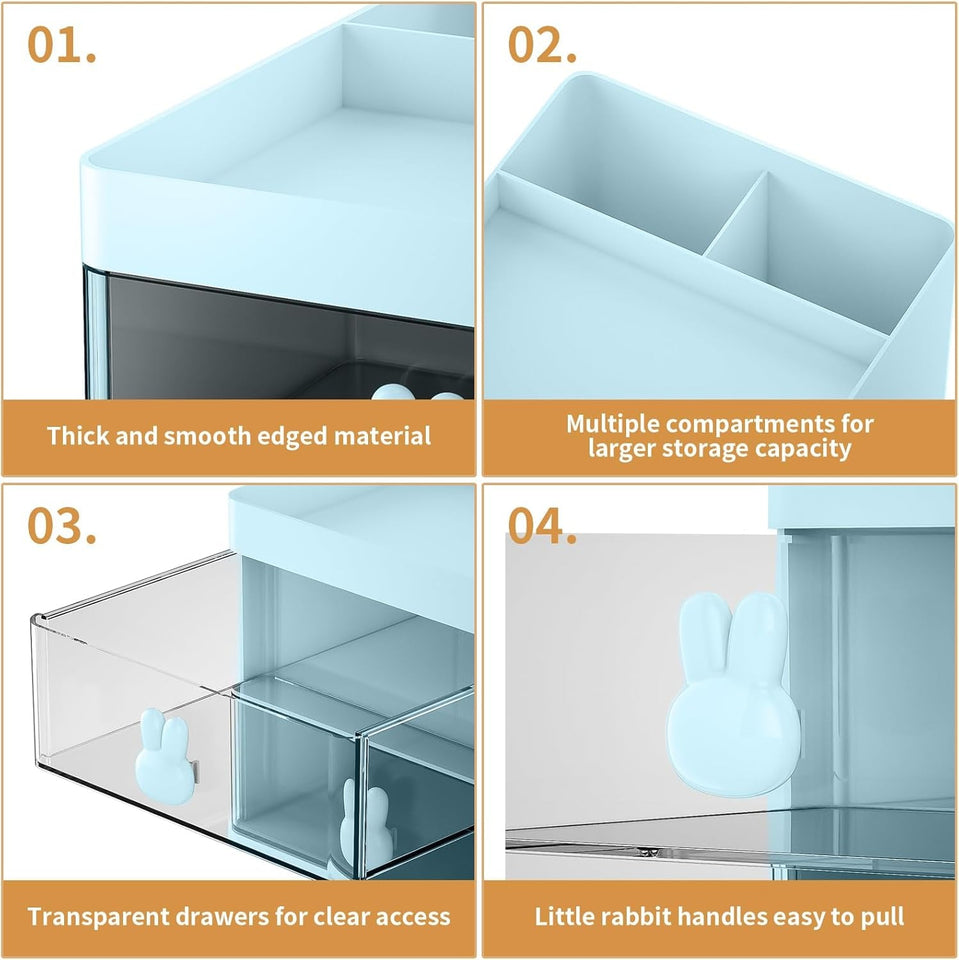 01.

Thick and smooth edged material

02.

Multiple compartments for larger storage capacity

03.

Transparent drawers for clear access

04.

Little rabbit handles easy to pull